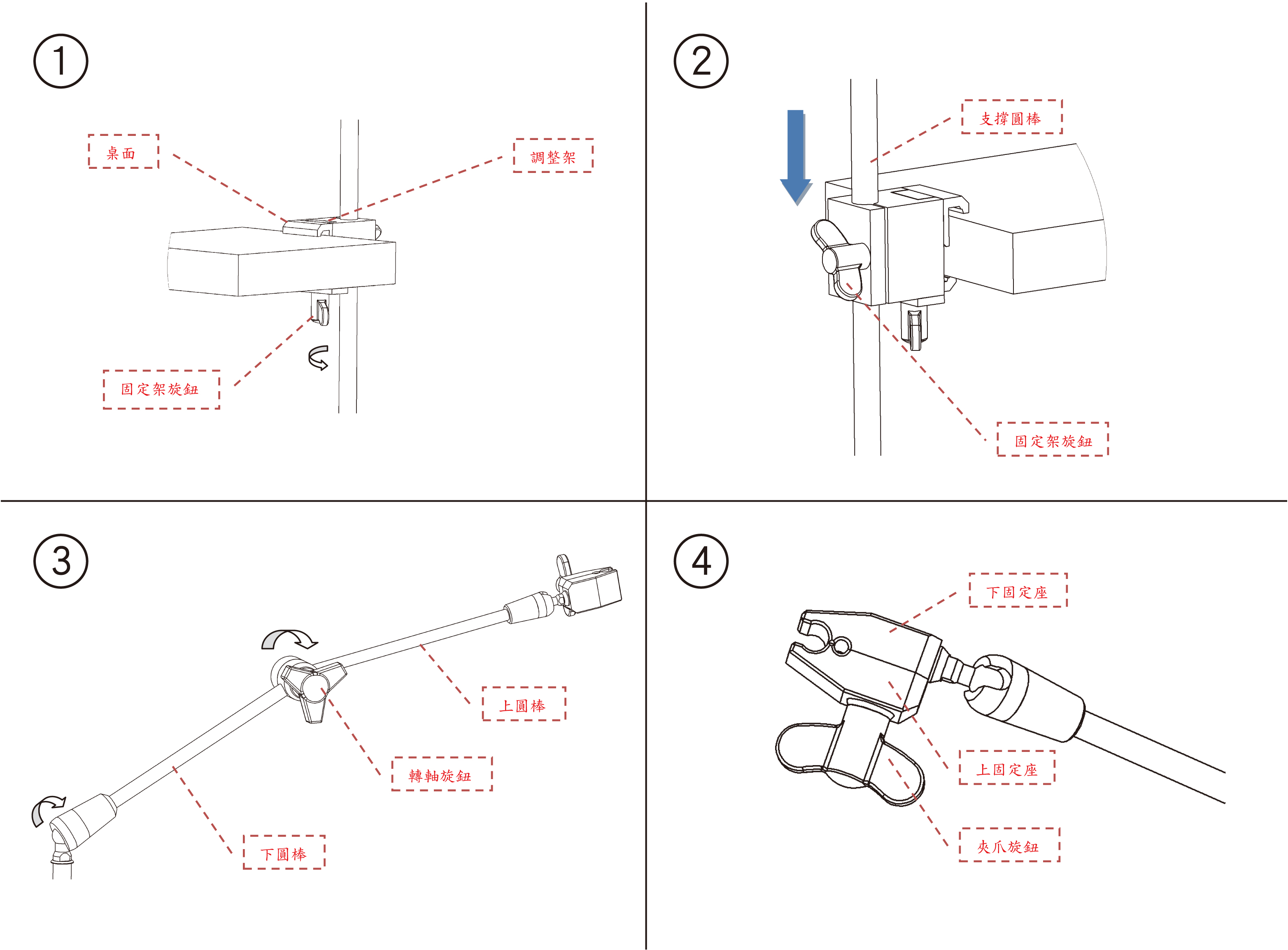 ①

桌面

調整架

固定架旋鈕

②

支撐圓棒

固定架旋鈕

③

上圓棒

轉軸旋鈕

下圓棒

④

下固定座

上固定座

夾爪旋鈕